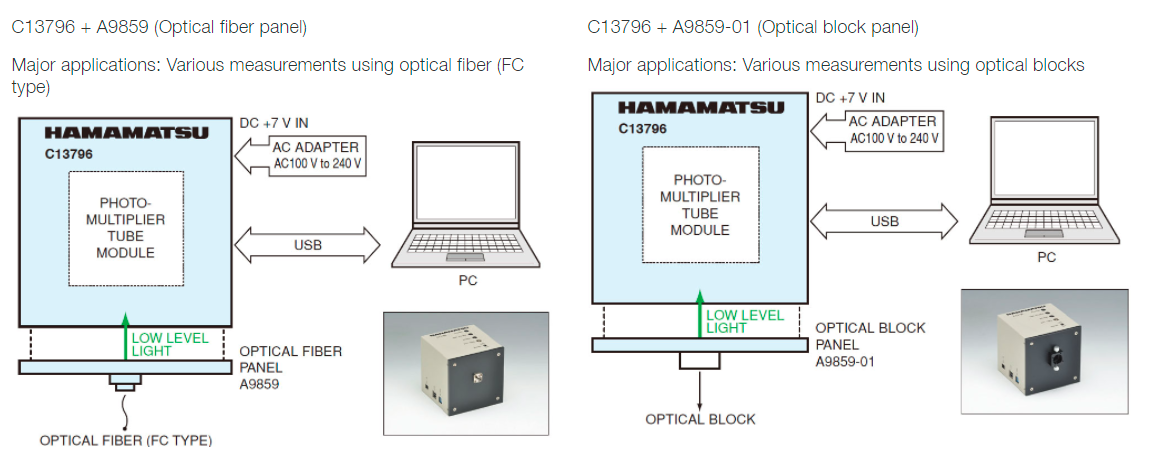 C13796 + A9859 (Optical fiber panel)

Major applications: Various measurements using optical fiber (FC type)

HAMAMATSU
C13796

PHOTO-MULTIPLIER TUBE MODULE

DC +7 V IN
AC ADAPTER
AC100 V to 240 V

USB

PC

LOW LEVEL LIGHT

OPTICAL FIBER PANEL
A9859

OPTICAL FIBER (FC TYPE)

C13796 + A9859-01 (Optical block panel)

Major applications: Various measurements using optical blocks

HAMAMATSU
C13796

PHOTO-MULTIPLIER TUBE MODULE

DC +7 V IN
AC ADAPTER
AC100 V to 240 V

USB

PC

LOW LEVEL LIGHT

OPTICAL BLOCK PANEL
A9859-01

OPTICAL BLOCK