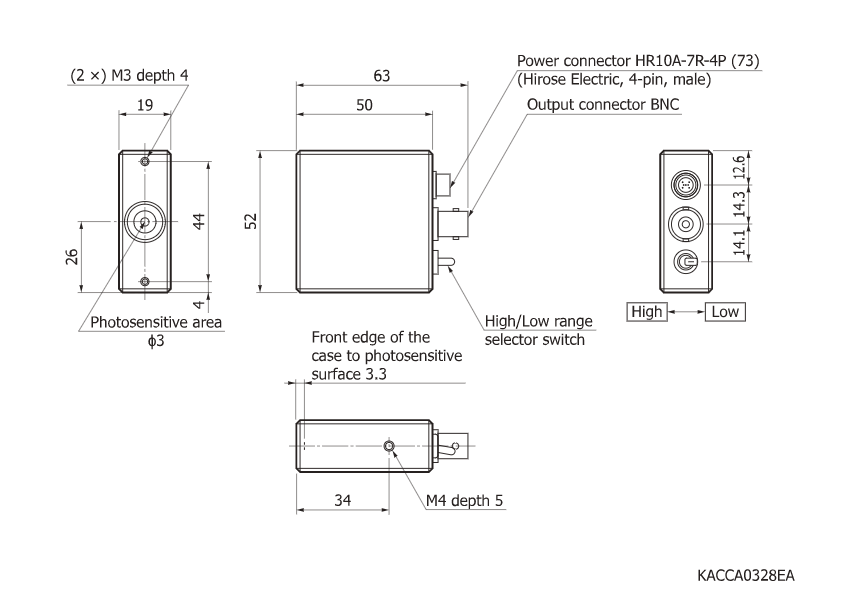 (2 ×) M3 depth 4

19

44

26

4

Photosensitive area
ϕ3

63

50

52

Power connector HR10A-7R-4P (73)
(Hirose Electric, 4-pin, male)

Output connector BNC

High/Low range
selector switch

12.6

14.3

14.1

High

Low

Front edge of the
case to photosensitive
surface 3.3

34

M4 depth 5

KACCA0328EA