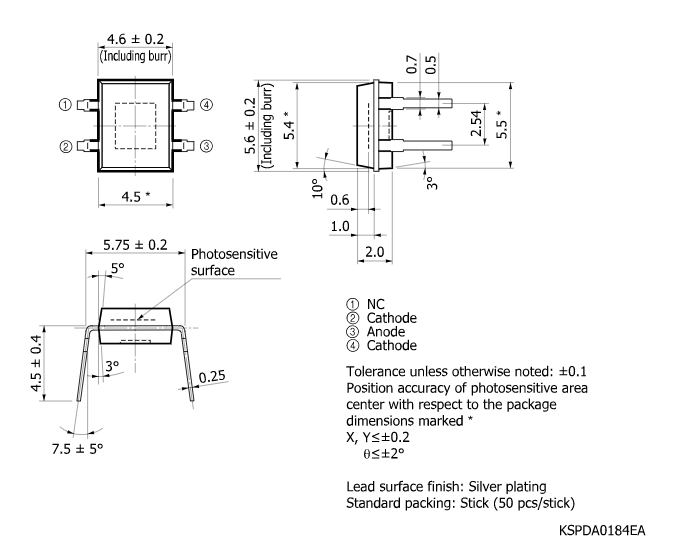 4.6 ± 0.2
(Including burr)
① ④
② ③
4.5 *

5.6 ± 0.2
(Including burr)
5.4 *
0.7 0.5
2.54
5.5 *
10°
3°
0.6
1.0
2.0

5.75 ± 0.2
Photosensitive surface
5°
4.5 ± 0.4
3°
0.25
7.5 ± 5°

① NC
② Cathode
③ Anode
④ Cathode

Tolerance unless otherwise noted: ±0.1
Position accuracy of photosensitive area center with respect to the package dimensions marked *
X, Y≤±0.2
θ≤±2°

Lead surface finish: Silver plating
Standard packing: Stick (50 pcs/stick)

KSPDA0184EA